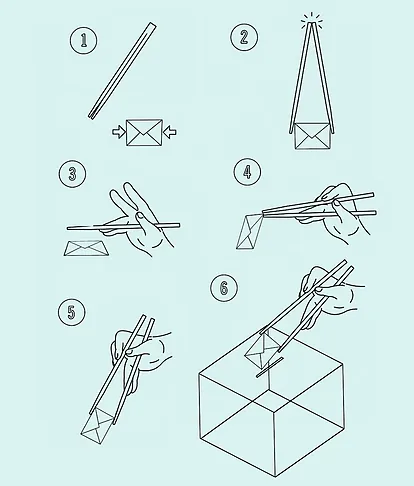 1

2

3

4

5

6